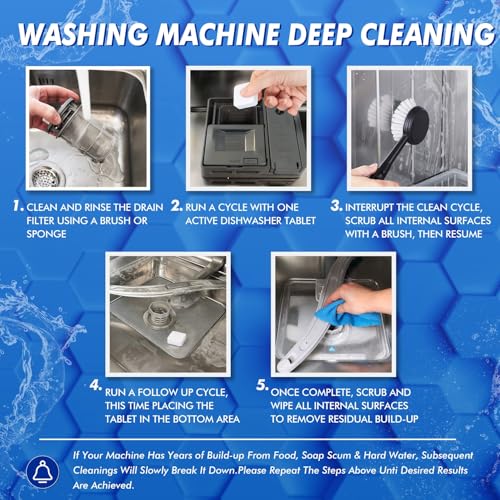 WASHING MACHINE DEEP CLEANING

1. CLEAN AND RINSE THE DRAIN FILTER USING A BRUSH OR SPONGE

2. RUN A CYCLE WITH ONE ACTIVE DISHWASHER TABLET

3. INTERRUPT THE CLEAN CYCLE, SCRUB ALL INTERNAL SURFACES WITH A BRUSH, THEN RESUME

4. RUN A FOLLOW UP CYCLE, THIS TIME PLACING THE TABLET IN THE BOTTOM AREA

5. ONCE COMPLETE, SCRUB AND WIPE ALL INTERNAL SURFACES TO REMOVE RESIDUAL BUILD-UP

If Your Machine Has Years of Build-up From Food, Soap Scum & Hard Water, Subsequent Cleanings Will Slowly Break It Down.Please Repeat The Steps Above Unti Desired Results Are Achieved.