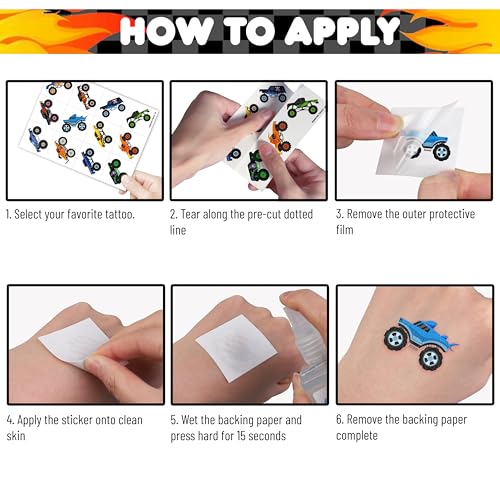 HOW TO APPLY

1. Select your favorite tattoo.

2. Tear along the pre-cut dotted line

3. Remove the outer protective film

4. Apply the sticker onto clean skin

5. Wet the backing paper and press hard for 15 seconds

6. Remove the backing paper complete