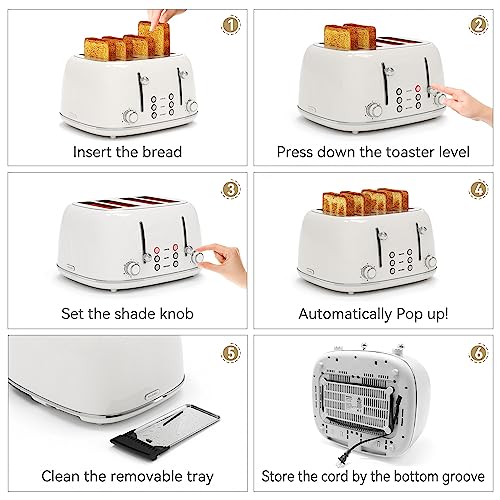 1
Insert the bread

2
Press down the toaster level

3
Set the shade knob

4
Automatically Pop up!

5
Clean the removable tray

6
Store the cord by the bottom groove