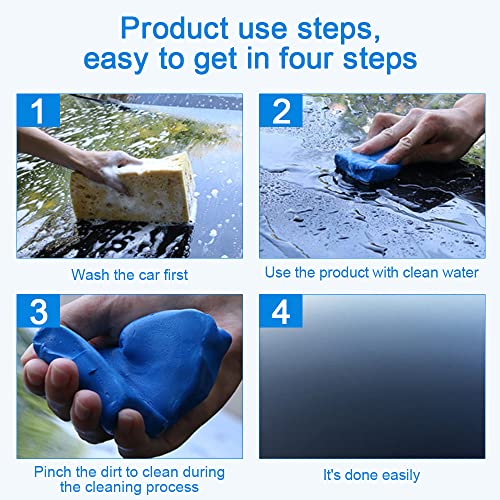 Product use steps, easy to get in four steps

1

Wash the car first

2

Use the product with clean water

3

Pinch the dirt to clean during the cleaning process

4

It's done easily