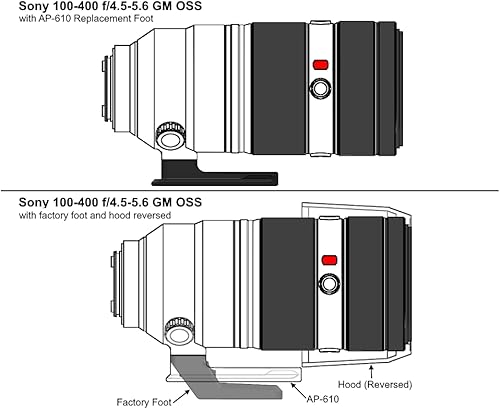 Sony 100-400 f/4.5-5.6 GM OSS
with AP-610 Replacement Foot

Sony 100-400 f/4.5-5.6 GM OSS
with factory foot and hood reversed

Hood (Reversed)

Factory Foot

AP-610