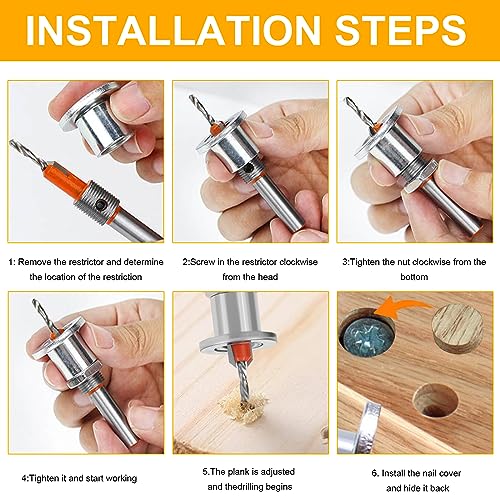 INSTALLATION STEPS

1: Remove the restrictor and determine the location of the restriction

2:Screw in the restrictor clockwise from the head

3:Tighten the nut clockwise from the bottom

4:Tighten it and start working

5.The plank is adjusted and thedrilling begins

6. Install the nail cover and hide it back