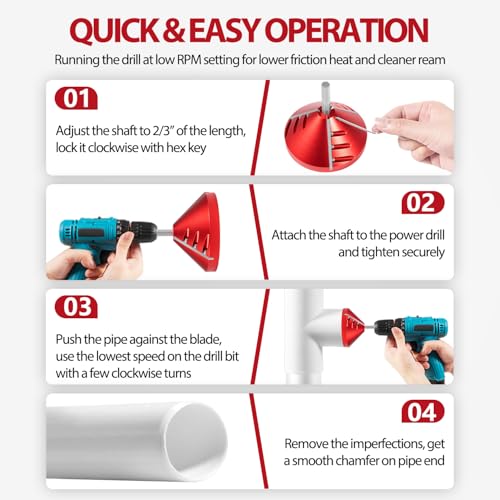 QUICK & EASY OPERATION

Running the drill at low RPM setting for lower friction heat and cleaner ream

01

Adjust the shaft to 2/3" of the length, lock it clockwise with hex key

02

Attach the shaft to the power drill and tighten securely

03

Push the pipe against the blade, use the lowest speed on the drill bit with a few clockwise turns

04

Remove the imperfections, get a smooth chamfer on pipe end