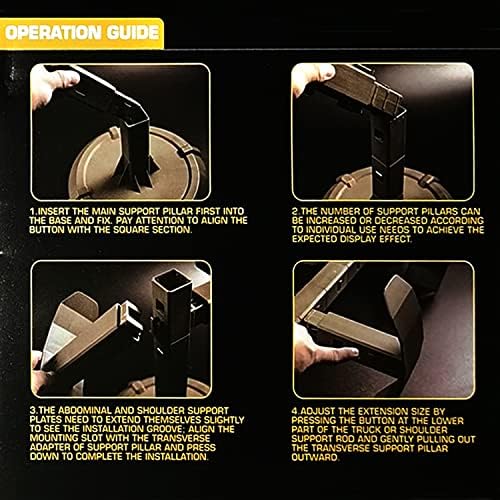 OPERATION GUIDE

1.INSERT THE MAIN SUPPORT PILLAR FIRST INTO THE BASE AND FIX. PAY ATTENTION TO ALIGN THE BUTTON WITH THE SQUARE SECTION.

2.THE NUMBER OF SUPPORT PILLARS CAN BE INCREASED OR DECREASED ACCORDING TO INDIVIDUAL USE NEEDS TO ACHIEVE THE EXPECTED DISPLAY EFFECT.

3.THE ABDOMINAL AND SHOULDER SUPPORT PLATES NEED TO EXTEND THEMSELVES SLIGHTLY TO SEE THE INSTALLATION GROOVE; ALIGN THE MOUNTING SLOT WITH THE TRANSVERSE ADAPTER OF SUPPORT PILLAR AND PRESS DOWN TO COMPLETE THE INSTALLATION.

4.ADJUST THE EXTENSION SIZE BY PRESSING THE BUTTON AT THE LOWER PART OF THE TRUCK OR SHOULDER SUPPORT ROD AND GENTLY PULLING OUT THE TRANSVERSE SUPPORT PILLAR OUTWARD.