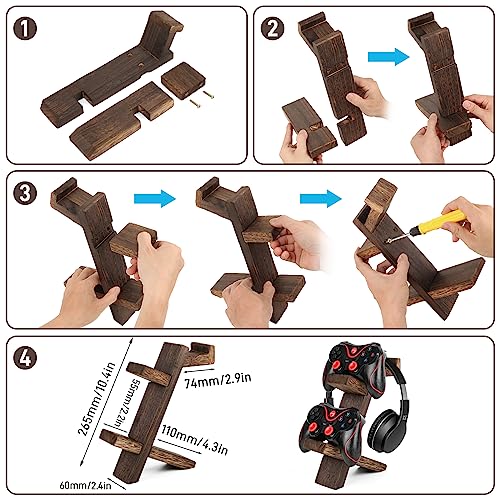 1

2

3

4

265mm/10.4in

55mm/2.2in

74mm/2.9in

110mm/4.3in

60mm/2.4in