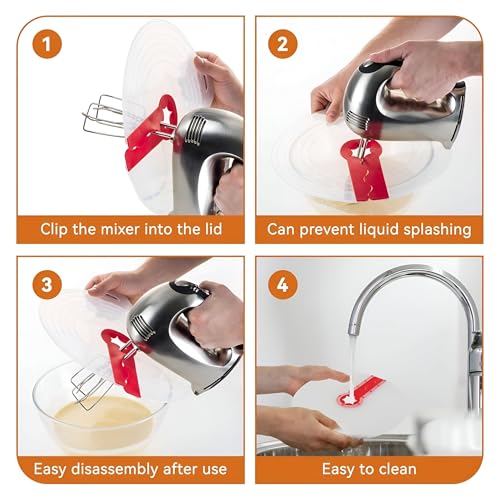 1

Clip the mixer into the lid

2

Can prevent liquid splashing

3

Easy disassembly after use

4

Easy to clean