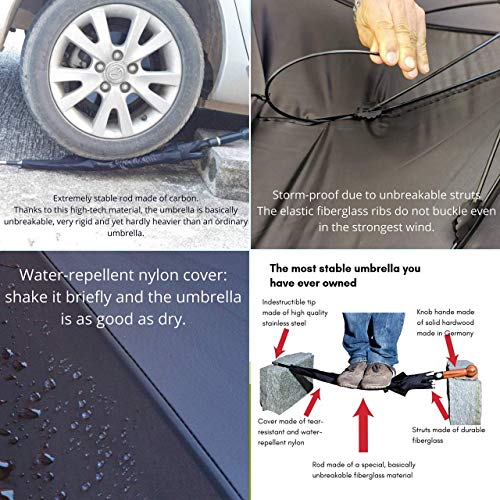 Extremely stable rod made of carbon. Thanks to this high-tech material, the umbrella is basically unbreakable, very rigid and yet hardly heavier than an ordinary umbrella.

Storm-proof due to unbreakable struts The elastic fiberglass ribs do not buckle even in the strongest wind.

Water-repellent nylon cover: shake it briefly and the umbrella is as good as dry.

The most stable umbrella you have ever owned

Indestructible tip made of high quality stainless steel

Knob hande made of solid hardwood made in Germany

Cover made of tear-resistant and water-repellent nylon

Struts made of durable fiberglass

Rod made of a special, basically unbreakable fiberglass material