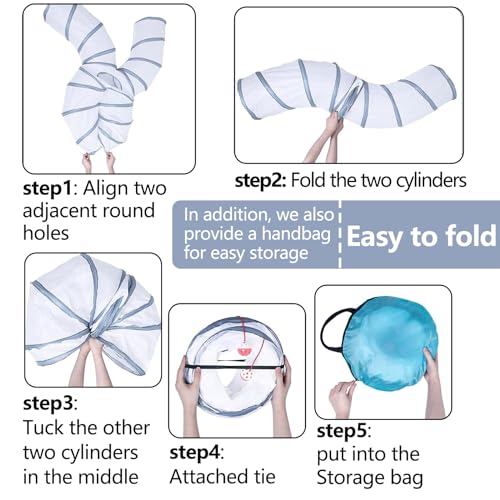 step1: Align two adjacent round holes

step2: Fold the two cylinders

In addition, we also provide a handbag for easy storage

Easy to fold

step3: Tuck the other two cylinders in the middle

step4: Attached tie

step5: put into the Storage bag