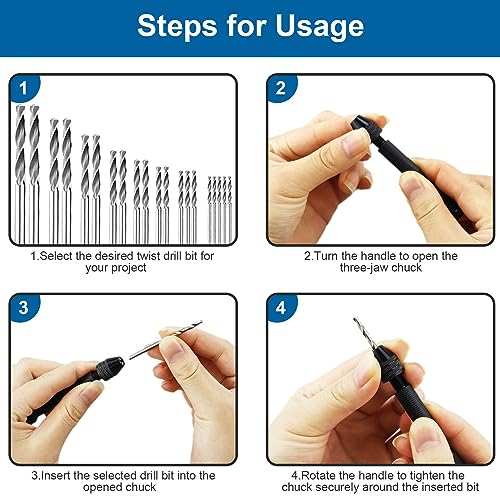 Steps for Usage

1

1.Select the desired twist drill bit for your project

2

2.Turn the handle to open the three-jaw chuck

3

3.Insert the selected drill bit into the opened chuck

4

4.Rotate the handle to tighten the chuck securely around the inserted bit