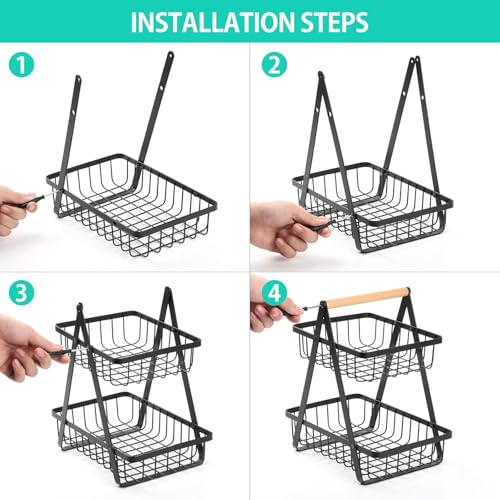 INSTALLATION STEPS

1

2

3

4