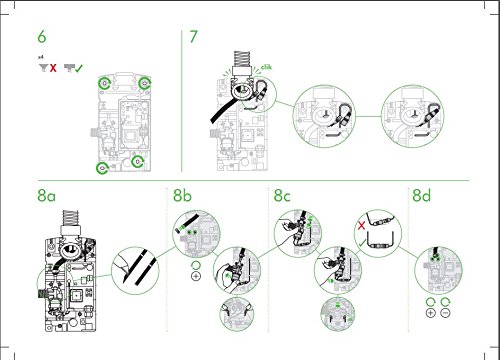 6

x4

7

clik

8a

8b

8c

8d