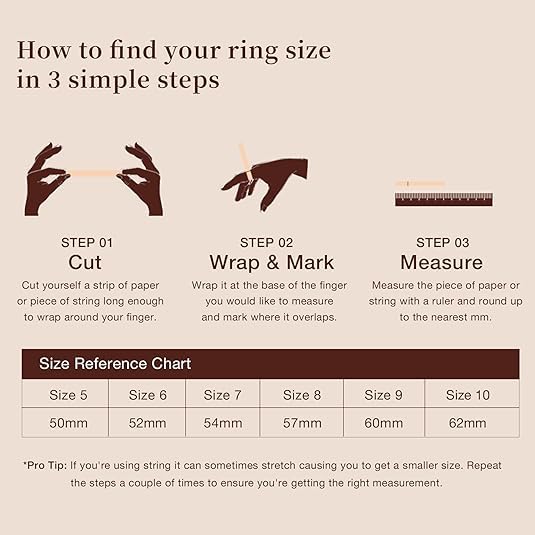 How to find your ring size in 3 simple steps

STEP 01
Cut
Cut yourself a strip of paper or piece of string long enough to wrap around your finger.

STEP 02
Wrap & Mark
Wrap it at the base of the finger you would like to measure and mark where it overlaps.

STEP 03
Measure
Measure the piece of paper or string with a ruler and round up to the nearest mm.

Size Reference Chart

| Size 5 | Size 6 | Size 7 | Size 8 | Size 9 | Size 10 |
|---|---|---|---|---|---|
| 50mm | 52mm | 54mm | 57mm | 60mm | 62mm |

*Pro Tip: If you're using string it can sometimes stretch causing you to get a smaller size. Repeat the steps a couple of times to ensure you're getting the right measurement.