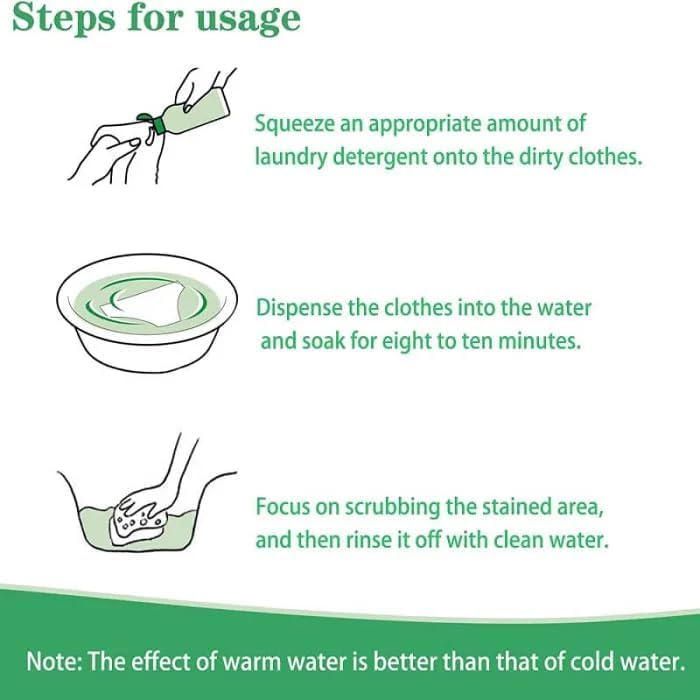 Steps for usage

Squeeze an appropriate amount of laundry detergent onto the dirty clothes.

Dispense the clothes into the water and soak for eight to ten minutes.

Focus on scrubbing the stained area, and then rinse it off with clean water.

Note: The effect of warm water is better than that of cold water.