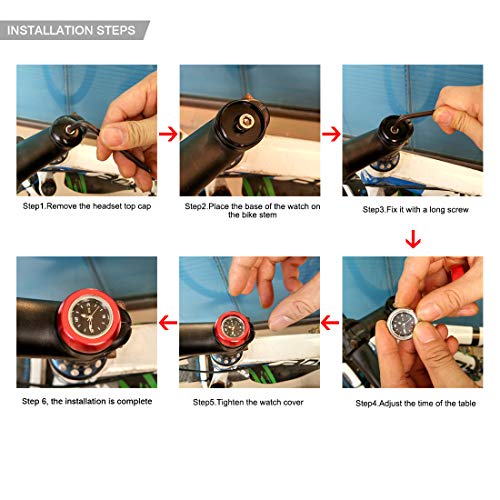 INSTALLATION STEPS

Step1.Remove the headset top cap

Step2.Place the base of the watch on the bike stem

Step3.Fix it with a long screw

Step4.Adjust the time of the table

Step5.Tighten the watch cover

Step 6, the installation is complete