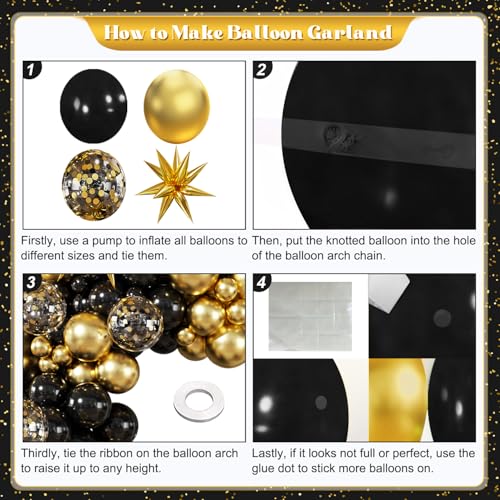 How to Make Balloon Garland

1

Firstly, use a pump to inflate all balloons to different sizes and tie them.

2

Then, put the knotted balloon into the hole of the balloon arch chain.

3

Thirdly, tie the ribbon on the balloon arch to raise it up to any height.

4

Lastly, if it looks not full or perfect, use the glue dot to stick more balloons on.