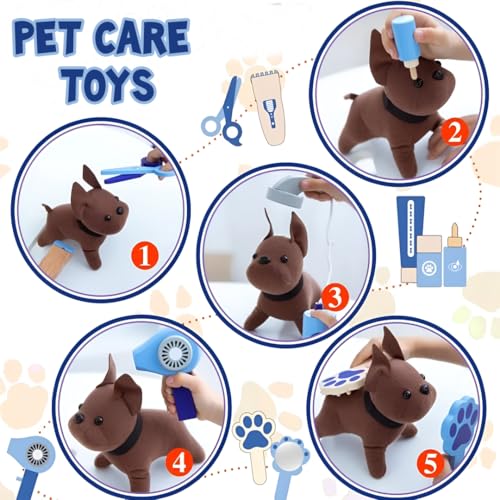 PET CARE TOYS

2

1

3

4

5