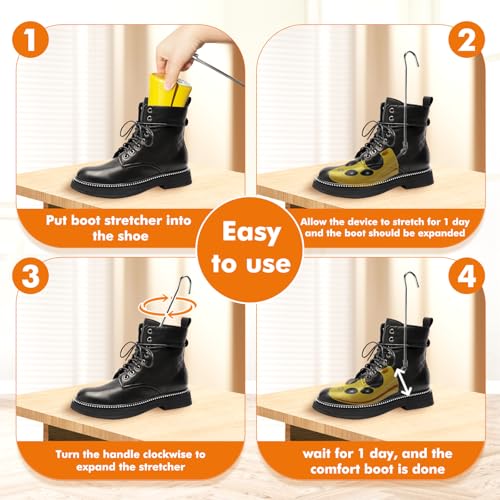 1

Put boot stretcher into the shoe

2

Allow the device to stretch for 1 day and the boot should be expanded

Easy to use

3

Turn the handle clockwise to expand the stretcher

4

wait for 1 day, and the comfort boot is done