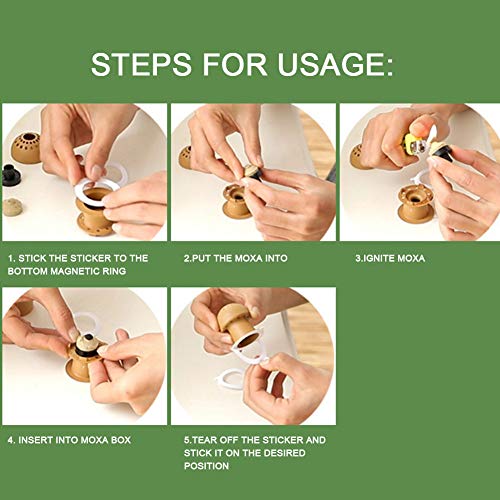 STEPS FOR USAGE:

1. STICK THE STICKER TO THE BOTTOM MAGNETIC RING

2.PUT THE MOXA INTO

3.IGNITE MOXA

4. INSERT INTO MOXA BOX

5.TEAR OFF THE STICKER AND STICK IT ON THE DESIRED POSITION