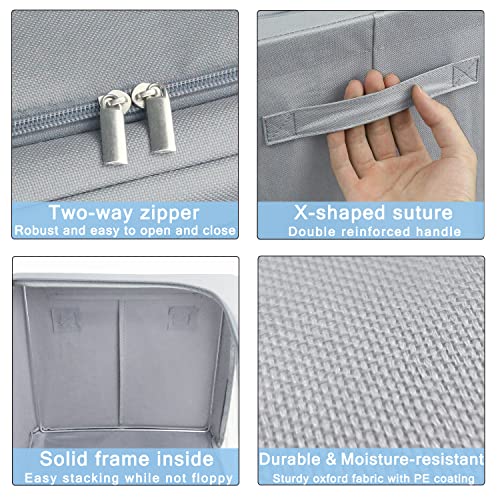 Two-way zipper
Robust and easy to open and close

X-shaped suture
Double reinforced handle

Solid frame inside
Easy stacking while not floppy

Durable & Moisture-resistant
Sturdy oxford fabric with PE coating