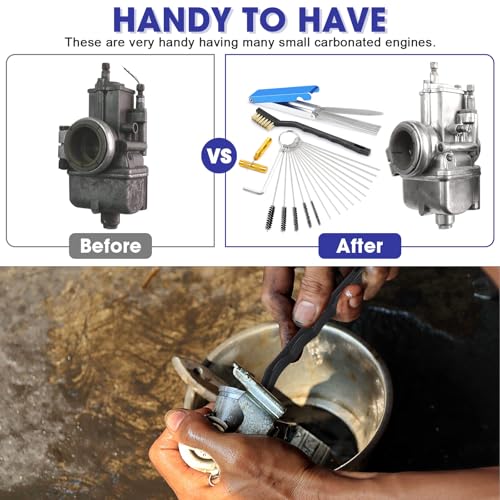 HANDY TO HAVE

These are very handy having many small carbonated engines.

VS

Before

After