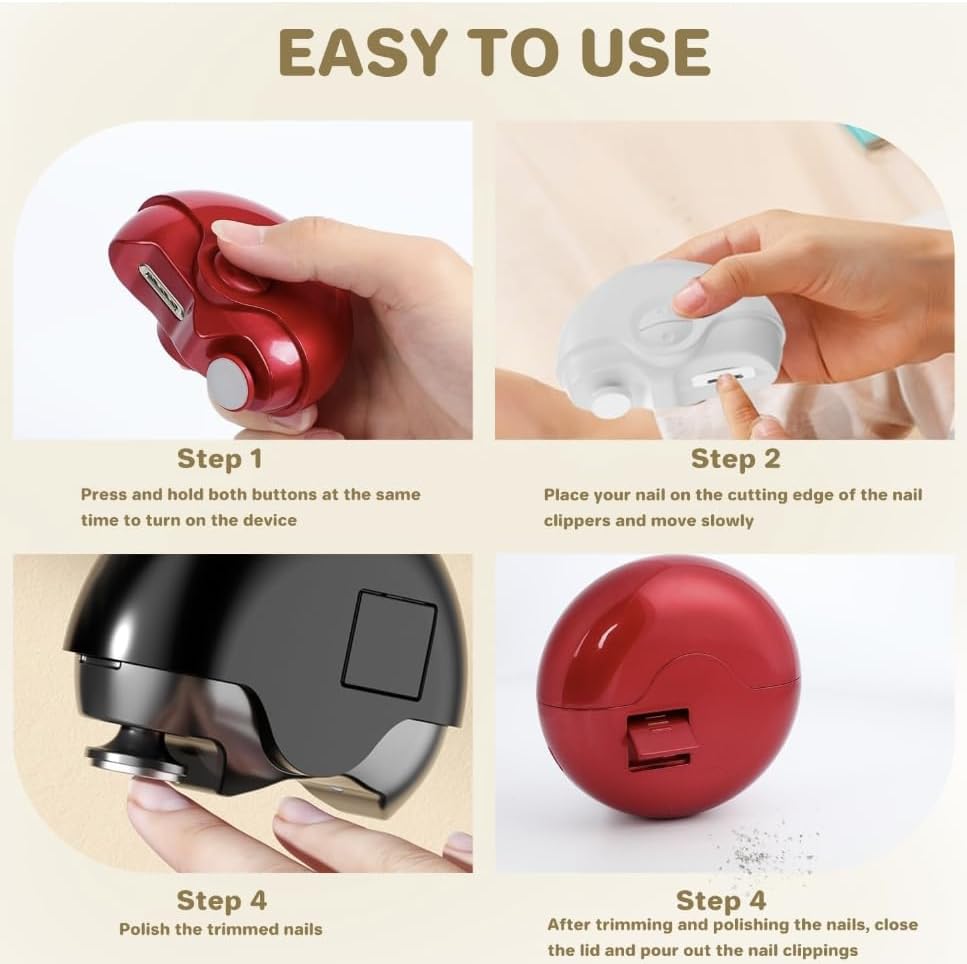 EASY TO USE

Step 1

Press and hold both buttons at the same time to turn on the device

Step 2

Place your nail on the cutting edge of the nail clippers and move slowly

Step 4

Polish the trimmed nails

Step 4

After trimming and polishing the nails, close the lid and pour out the nail clippings