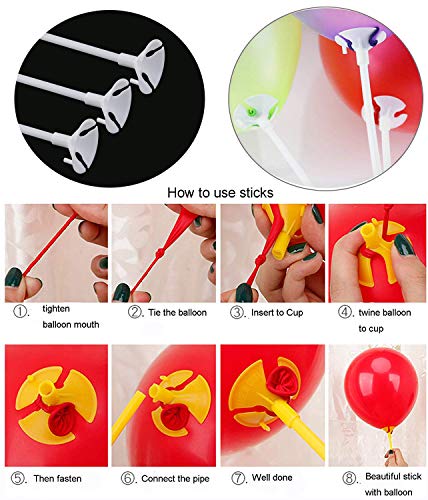 How to use sticks

①. tighten balloon mouth

②. Tie the balloon

③. Insert to Cup

④. twine balloon to cup

⑤. Then fasten

⑥. Connect the pipe

⑦. Well done

⑧. Beautiful stick with balloon