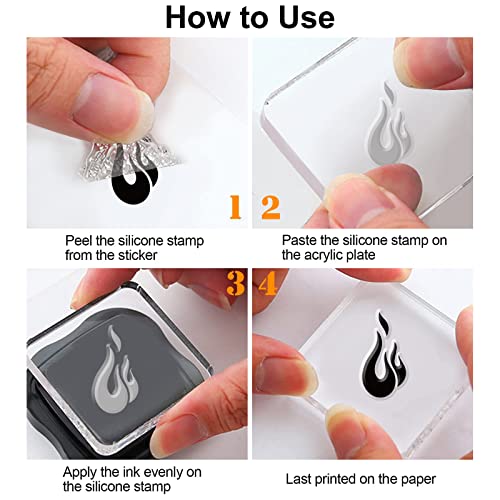 How to Use

1

Peel the silicone stamp from the sticker

2

Paste the silicone stamp on the acrylic plate

3

Apply the ink evenly on the silicone stamp

4

Last printed on the paper