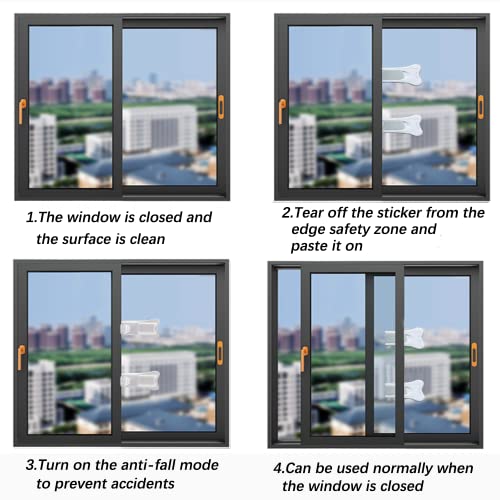 1.The window is closed and the surface is clean

2.Tear off the sticker from the edge safety zone and paste it on

3.Turn on the anti-fall mode to prevent accidents

4.Can be used normally when the window is closed