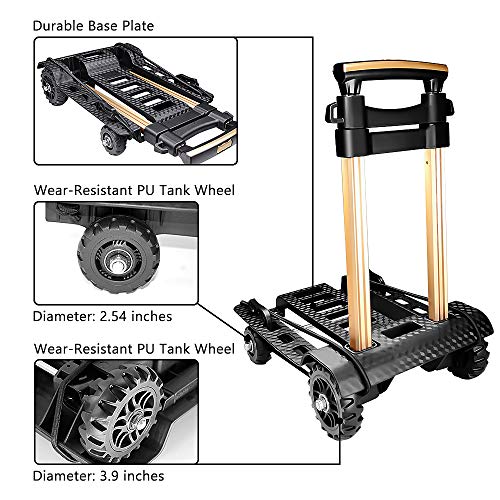 Durable Base Plate

Wear-Resistant PU Tank Wheel

Diameter: 2.54 inches

Wear-Resistant PU Tank Wheel

Diameter: 3.9 inches