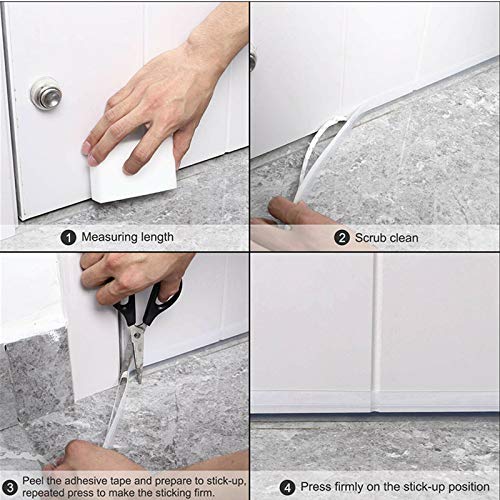 1 Measuring length

2 Scrub clean

3 Peel the adhesive tape and prepare to stick-up, repeated press to make the sticking firm.

4 Press firmly on the stick-up position