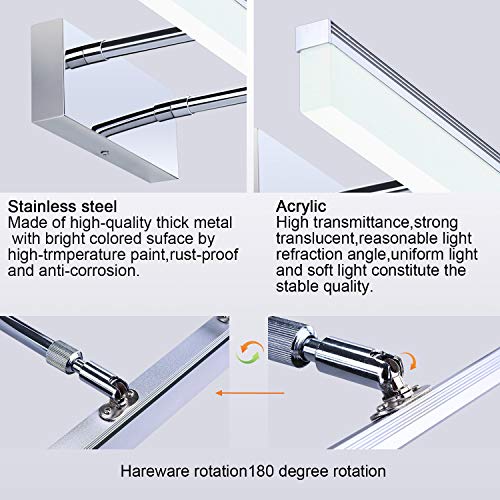 Stainless steel
Made of high-quality thick metal with bright colored suface by high-trmperature paint,rust-proof and anti-corrosion.

Acrylic
High transmittance,strong translucent,reasonable light refraction angle,uniform light and soft light constitute the stable quality.

Hareware rotation180 degree rotation