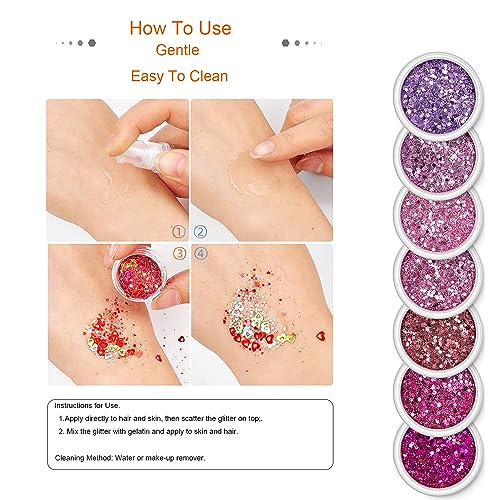 How To Use

Gentle

Easy To Clean

①
②
③
④

Instructions for Use.

1.Apply directly to hair and skin, then scatter the glitter on top;.

2. Mix the glitter with gelatin and apply to skin and hair.

Cleaning Method: Water or make-up remover.