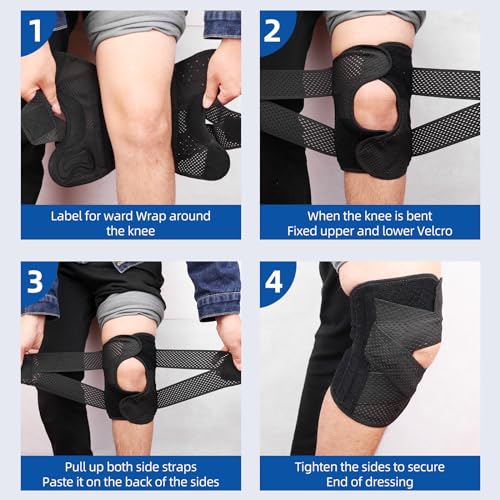 1

Label for ward Wrap around the knee

2

When the knee is bent
Fixed upper and lower Velcro

3

Pull up both side straps
Paste it on the back of the sides

4

Tighten the sides to secure
End of dressing