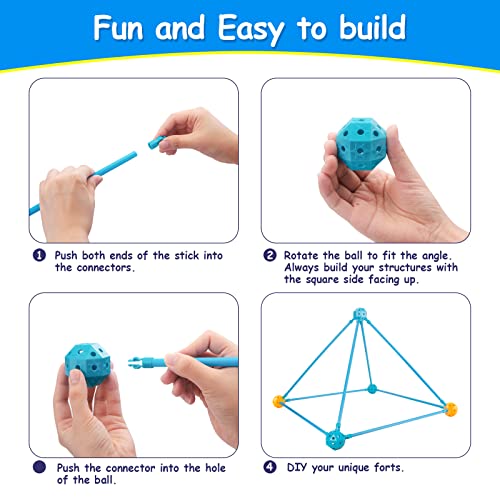 Fun and Easy to build

1 Push both ends of the stick into the connectors.

2 Rotate the ball to fit the angle. Always build your structures with the square side facing up.

Push the connector into the hole of the ball.

4 DIY your unique forts.