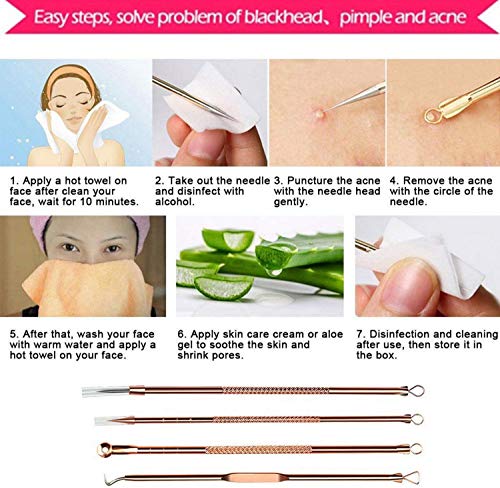 Easy steps, solve problem of blackhead、pimple and acne

1. Apply a hot towel on face after clean your face, wait for 10 minutes.

2. Take out the needle and disinfect with alcohol.

3. Puncture the acne with the needle head gently.

4. Remove the acne with the circle of the needle.

5. After that, wash your face with warm water and apply a hot towel on your face.

6. Apply skin care cream or aloe gel to soothe the skin and shrink pores.

7. Disinfection and cleaning after use, then store it in the box.