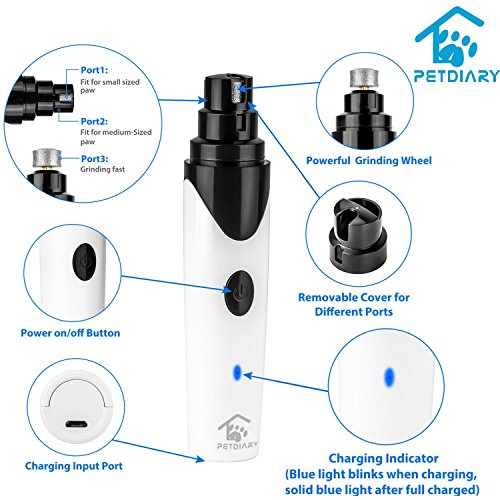 PETDIARY

Port1:
Fit for small sized paw

Port2:
Fit for medium-Sized paw

Port3:
Grinding fast

Powerful Grinding Wheel

Removable Cover for Different Ports

Power on/off Button

PETDIARY

Charging Input Port

Charging Indicator
(Blue light blinks when charging, solid blue light after full charged)