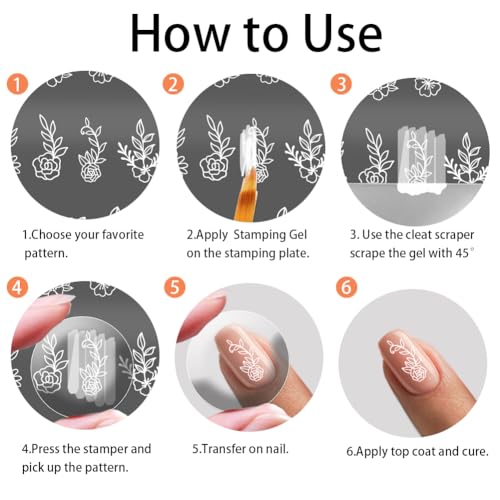 How to Use

1

1.Choose your favorite pattern.

2

2.Apply Stamping Gel on the stamping plate.

3

3. Use the cleat scraper scrape the gel with 45°

4

4.Press the stamper and pick up the pattern.

5

5.Transfer on nail.

6

6.Apply top coat and cure.