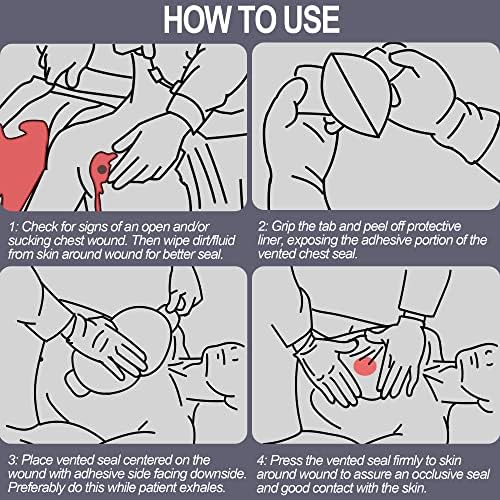 HOW TO USE

1: Check for signs of an open and/or sucking chest wound. Then wipe dirt/fluid from skin around wound for better seal.

2: Grip the tab and peel off protective liner, exposing the adhesive portion of the vented chest seal.

3: Place vented seal centered on the wound with adhesive side facing downside. Preferably do this while patient exhales.

4: Press the vented seal firmly to skin around wound to assure an occlusive seal and good contact with the skin.