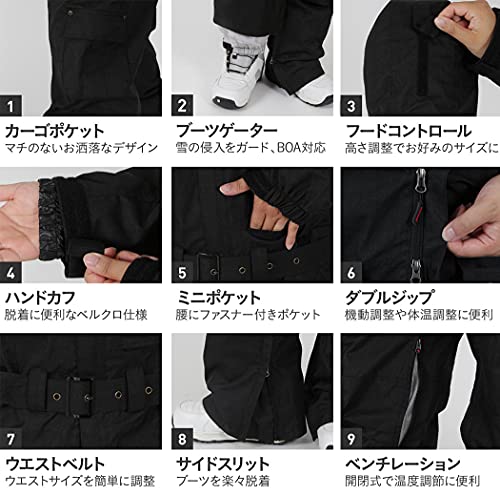 1
カーゴポケット
マチのないお洒落なデザイン

2
ブーツゲーター
雪の侵入をガード、BOA対応

3
フードコントロール
高さ調整でお好みのサイズに

4
ハンドカフ
脱着に便利なベルクロ仕様

5
ミニポケット
腰にファスナー付きポケット

6
ダブルジップ
機動調整や体温調整に便利

7
ウエストベルト
ウエストサイズを簡単に調整

8
サイドスリット
ブーツを楽々脱着

9
ベンチレーション
開閉式で温度調節に便利