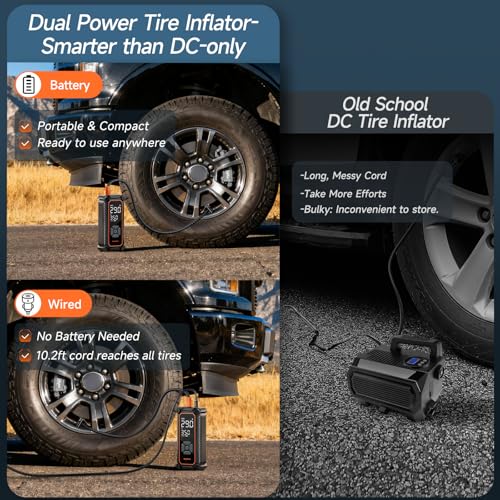 Dual Power Tire Inflator-
Smarter than DC-only

Battery

Portable & Compact
Ready to use anywhere

290

Wired

No Battery Needed
10.2ft cord reaches all tires

290

Old School
DC Tire Inflator

-Long, Messy Cord
-Take More Efforts
-Bulky: Inconvenient to store.