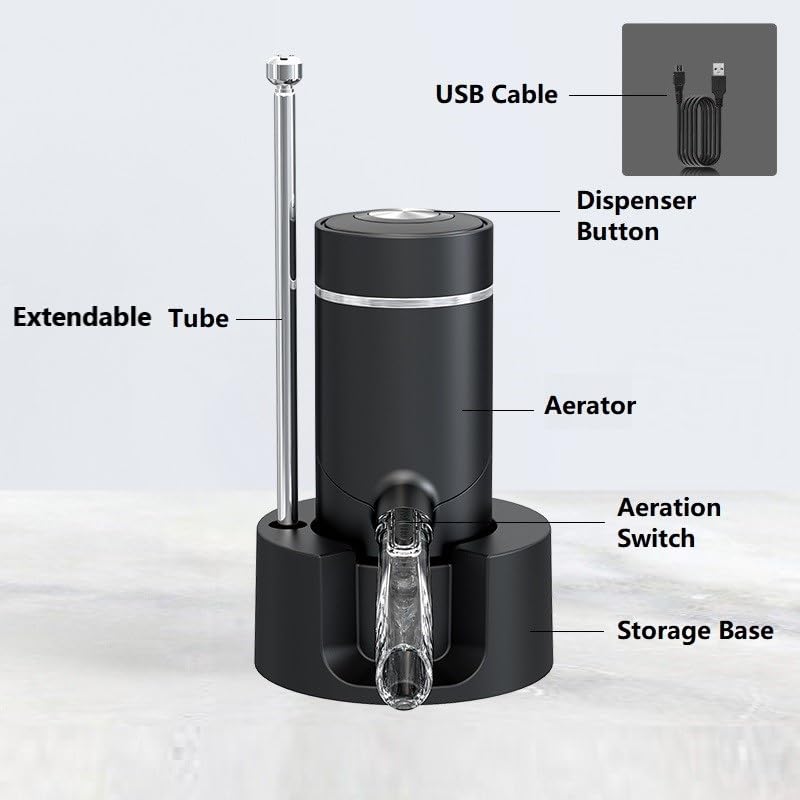 USB Cable

Dispenser Button

Extendable Tube

Aerator

Aeration Switch

Storage Base