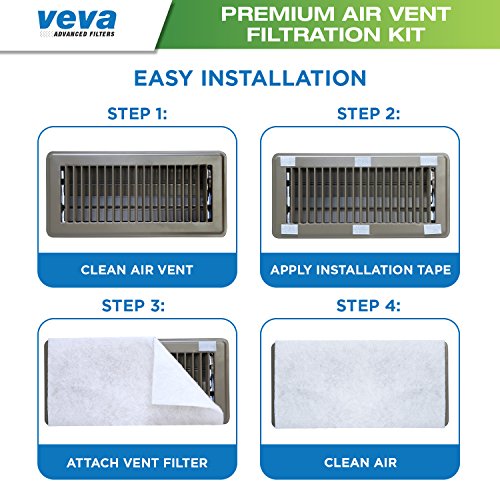 veva
ADVANCED FILTERS

PREMIUM AIR VENT FILTRATION KIT

EASY INSTALLATION

STEP 1:

CLEAN AIR VENT

STEP 2:

APPLY INSTALLATION TAPE

STEP 3:

ATTACH VENT FILTER

STEP 4:

CLEAN AIR