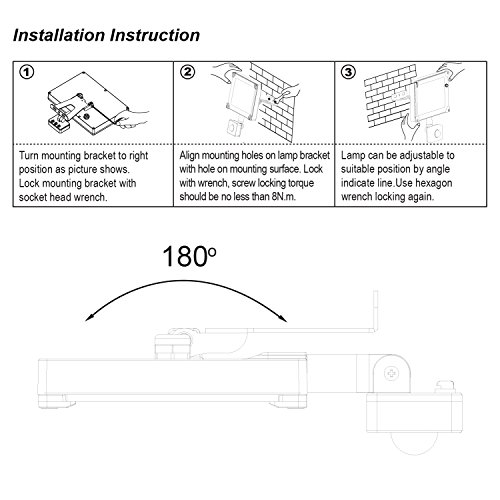 Installation Instruction

| ① | ② | ③ |
|---|---|---|
| Turn mounting bracket to right position as picture shows. Lock mounting bracket with socket head wrench. | Align mounting holes on lamp bracket with hole on mounting surface. Lock with wrench, screw locking torque should be no less than 8N.m. | Lamp can be adjustable to suitable position by angle indicate line.Use hexagon wrench locking again. |

180°