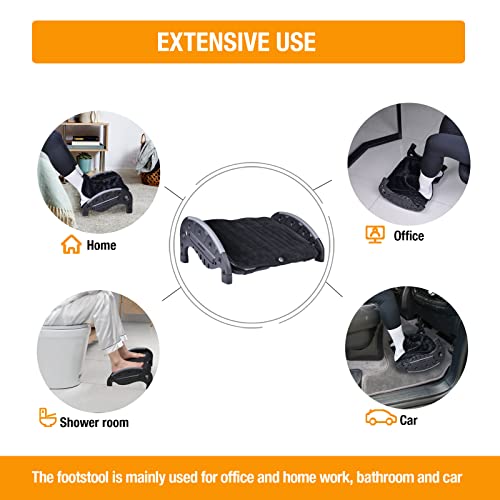 EXTENSIVE USE

Home

Office

Shower room

Car

The footstool is mainly used for office and home work, bathroom and car