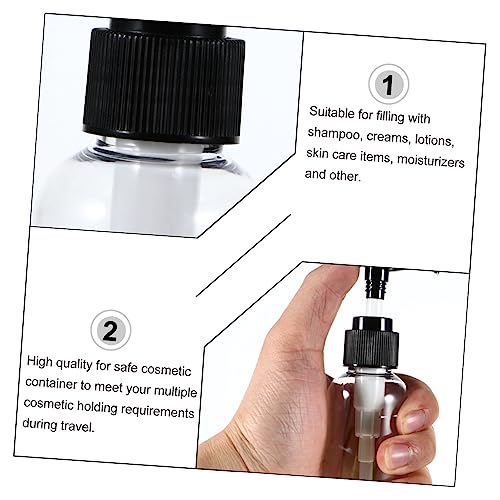 1

Suitable for filling with shampoo, creams, lotions, skin care items, moisturizers and other.

2

High quality for safe cosmetic container to meet your multiple cosmetic holding requirements during travel.