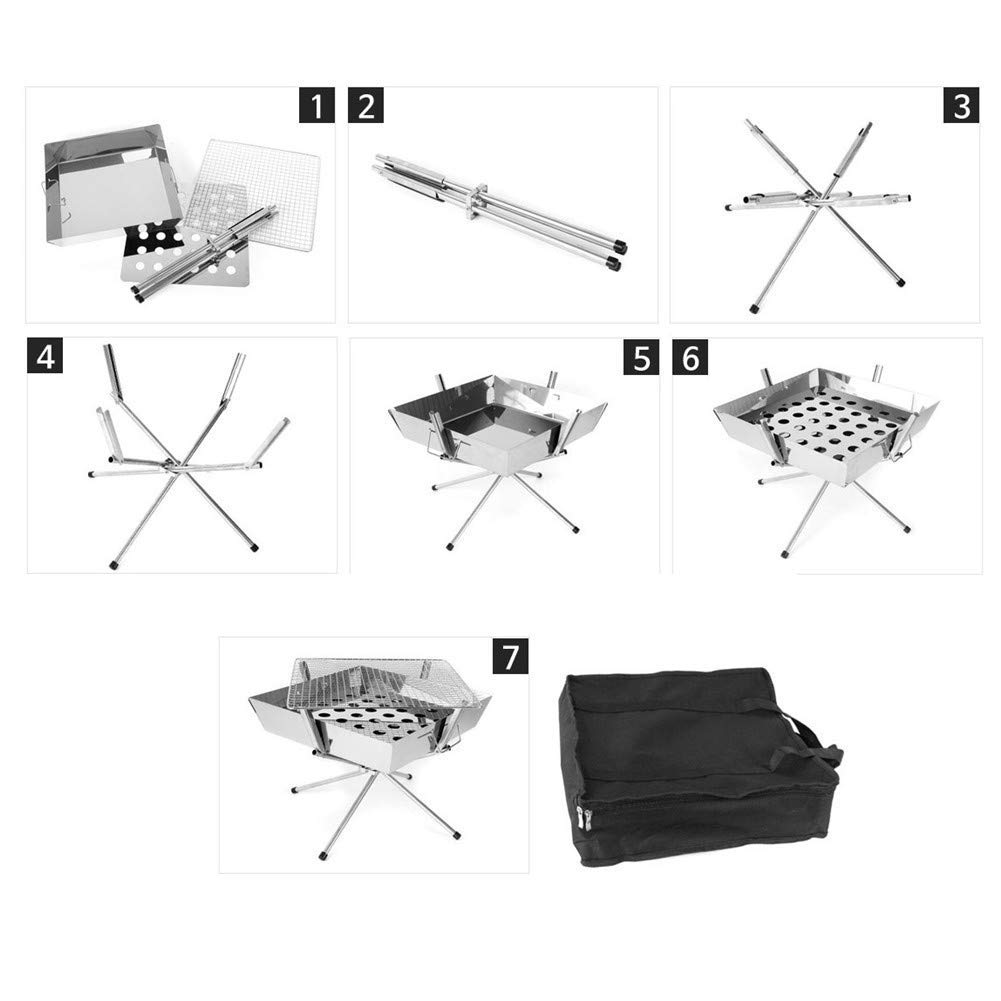 1

2

3

4

5

6

7