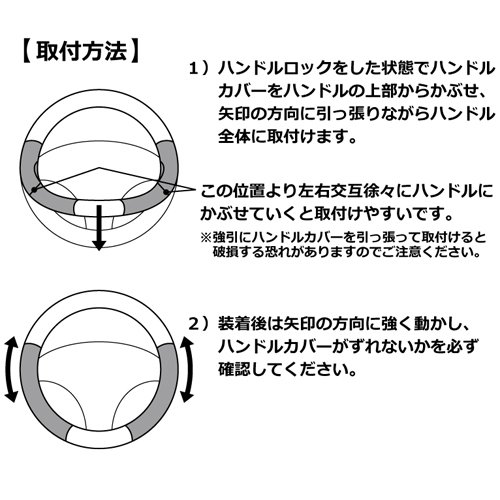 【取付方法】

1）ハンドルロックをした状態でハンドルカバーをハンドルの上部からかぶせ、矢印の方向に引っ張りながらハンドル全体に取付けます。

この位置より左右交互徐々にハンドルにかぶせていくと取付けやすいです。

※強引にハンドルカバーを引っ張って取付けると破損する恐れがありますのでご注意ください。

2）装着後は矢印の方向に強く動かし、ハンドルカバーがずれないかを必ず確認してください。