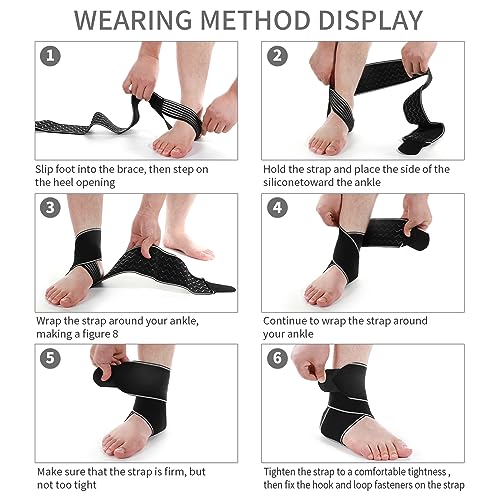 WEARING METHOD DISPLAY

1

Slip foot into the brace, then step on the heel opening

2

Hold the strap and place the side of the siliconetoward the ankle

3

Wrap the strap around your ankle, making a figure 8

4

Continue to wrap the strap around your ankle

5

Make sure that the strap is firm, but not too tight

6

Tighten the strap to a comfortable tightness , then fix the hook and loop fasteners on the strap