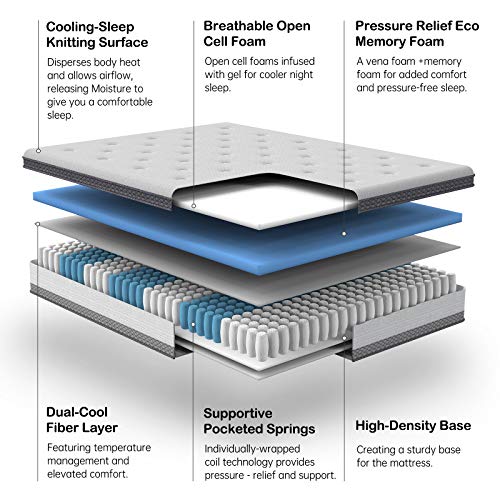 Cooling-Sleep Knitting Surface

Disperses body heat and allows airflow, releasing Moisture to give you a comfortable sleep.

Breathable Open Cell Foam

Open cell foams infused with gel for cooler night sleep.

Pressure Relief Eco Memory Foam

A vena foam +memory foam for added comfort and pressure-free sleep.

Dual-Cool Fiber Layer

Featuring temperature management and elevated comfort.

Supportive Pocketed Springs

Individually-wrapped coil technology provides pressure - relief and support.

High-Density Base

Creating a sturdy base for the mattress.