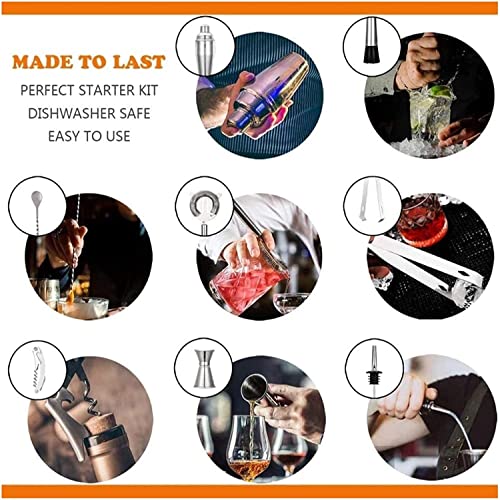 MADE TO LAST

PERFECT STARTER KIT
DISHWASHER SAFE
EASY TO USE